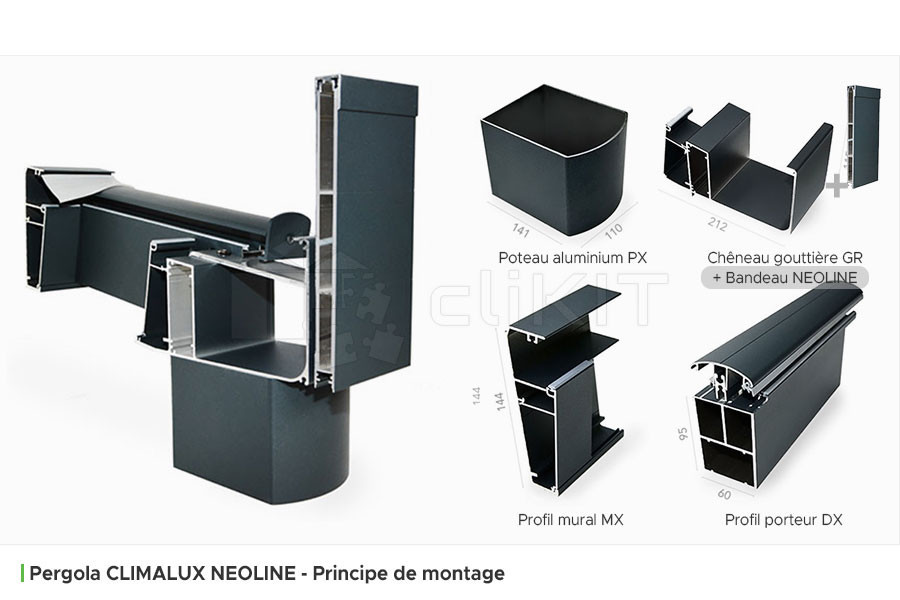 cliKIT

141
110
Poteau aluminium PX

212
Chêneau gouttière GR
+ Bandeau NEOLINE

144
144
Profil mural MX

95
60
Profil porteur DX

Pergola CLIMALUX NEOLINE - Principe de montage